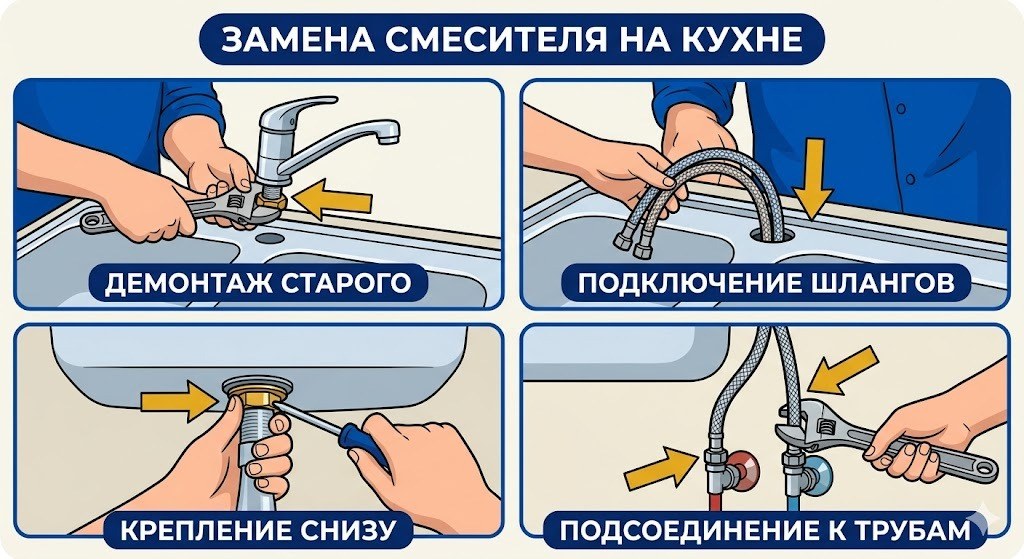 ЗАМЕНА СМЕСИТЕЛЯ НА КУХНЕ

ДЕМОНТАЖ СТАРОГО

ПОДКЛЮЧЕНИЕ ШЛАНГОВ

КРЕПЛЕНИЕ СНИЗУ

ПОДСОЕДИНЕНИЕ К ТРУБАМ