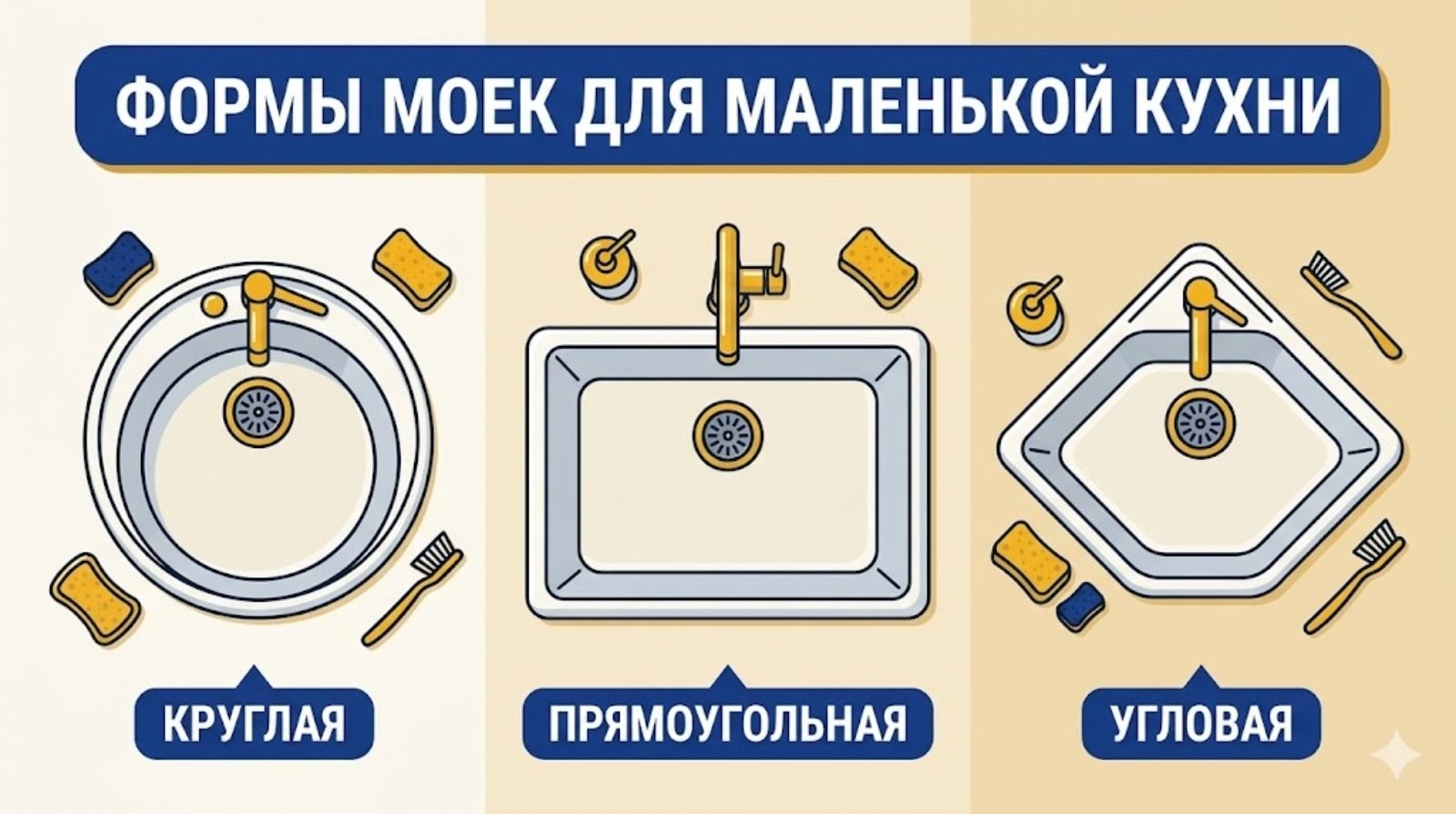 ФОРМЫ МОЕК ДЛЯ МАЛЕНЬКОЙ КУХНИ

КРУГЛАЯ

ПРЯМОУГОЛЬНАЯ

УГЛОВАЯ