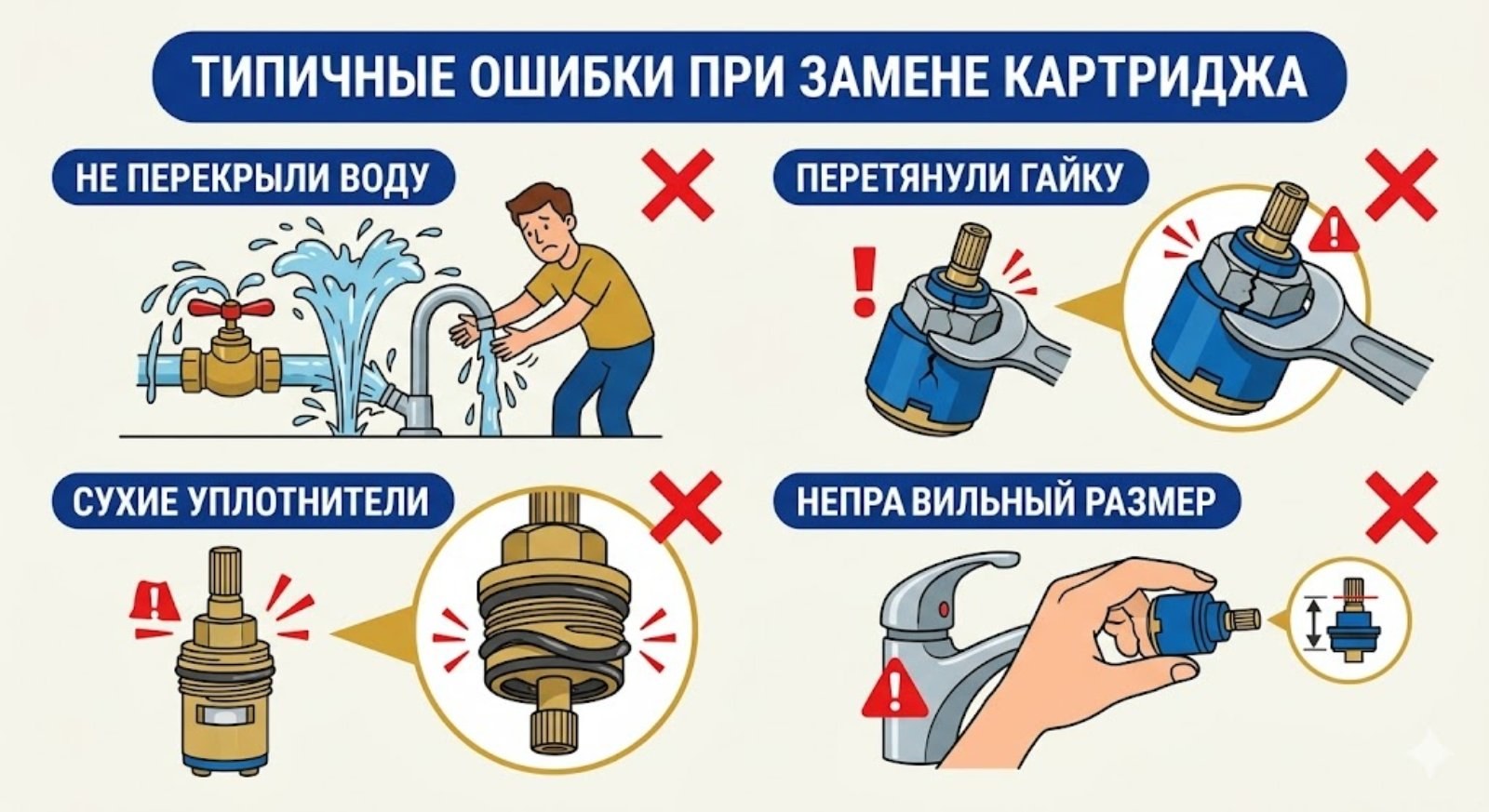 ТИПИЧНЫЕ ОШИБКИ ПРИ ЗАМЕНЕ КАРТРИДЖА

НЕ ПЕРЕКРЫЛИ ВОДУ

ПЕРЕТЯНУЛИ ГАЙКУ

СУХИЕ УПЛОТНИТЕЛИ

НЕПРА ВИЛЬНЫЙ РАЗМЕР