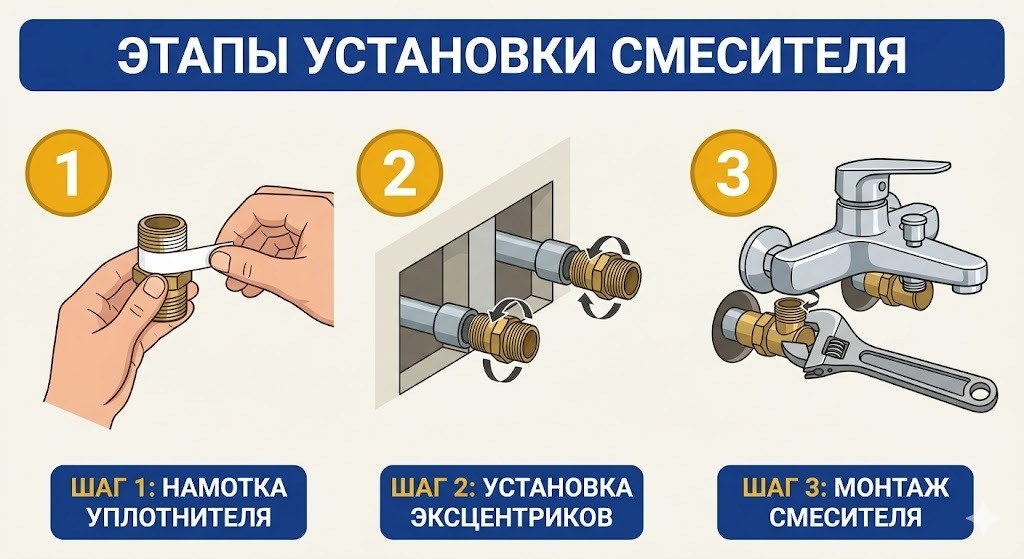 ЭТАПЫ УСТАНОВКИ СМЕСИТЕЛЯ

1

2

3

ШАГ 1: НАМОТКА УПЛОТНИТЕЛЯ

ШАГ 2: УСТАНОВКА ЭКСЦЕНТРИКОВ

ШАГ 3: МОНТАЖ СМЕСИТЕЛЯ