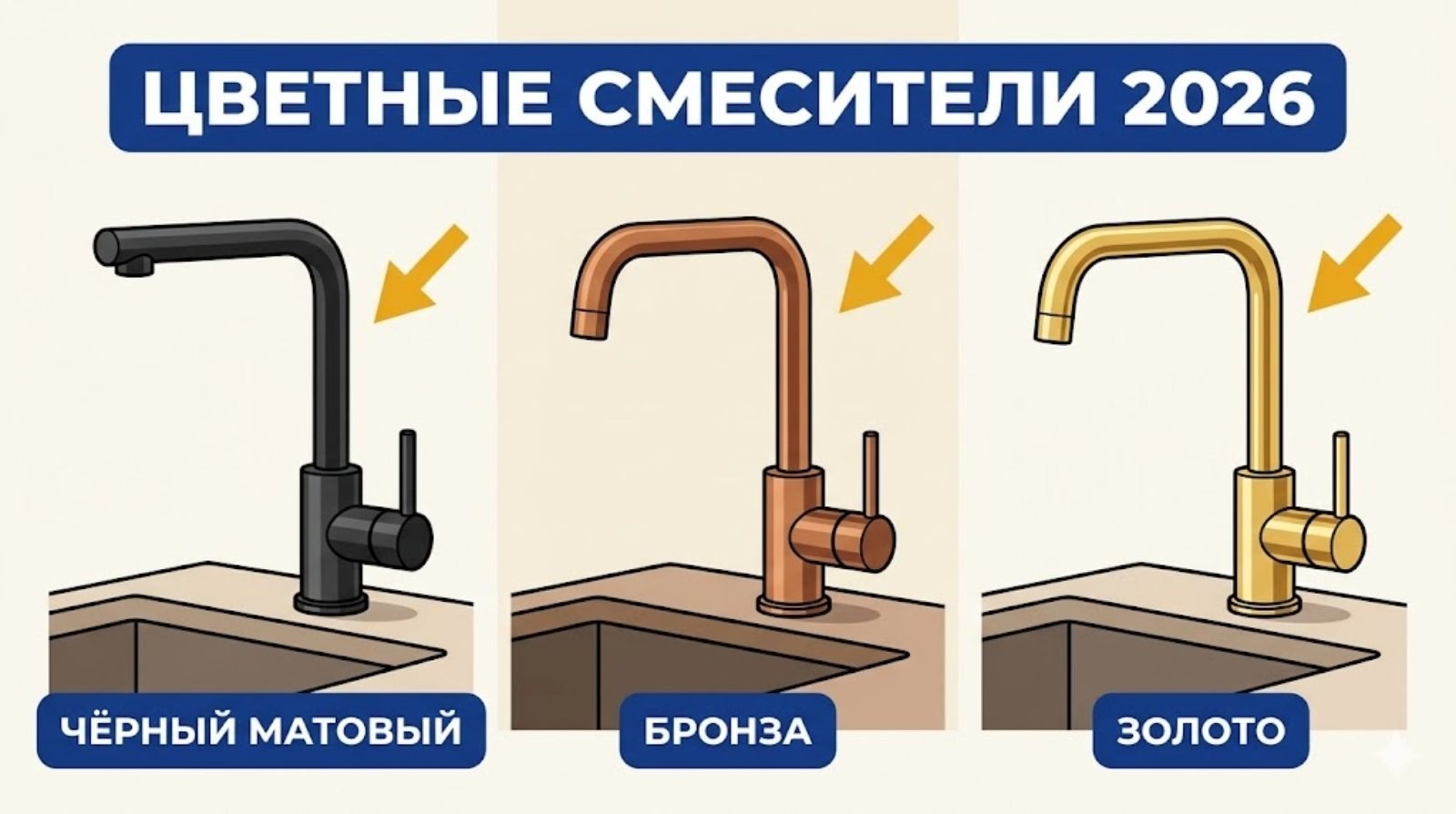 ЦВЕТНЫЕ СМЕСИТЕЛИ 2026

ЧЁРНЫЙ МАТОВЫЙ

БРОНЗА

ЗОЛОТО