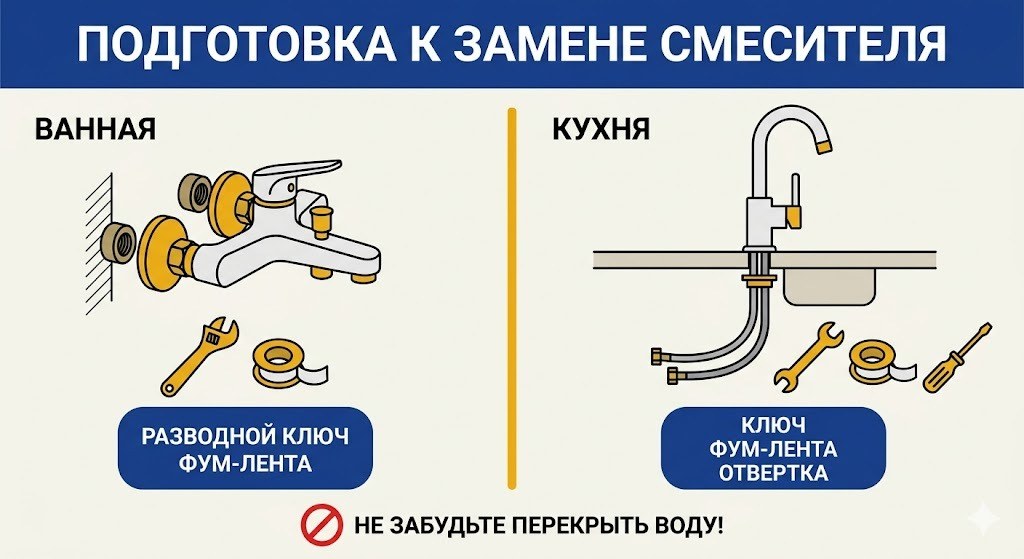 ПОДГОТОВКА К ЗАМЕНЕ СМЕСИТЕЛЯ

ВАННАЯ

РАЗВОДНОЙ КЛЮЧ
ФУМ-ЛЕНТА

КУХНЯ

КЛЮЧ
ФУМ-ЛЕНТА
ОТВЕРТКА

НЕ ЗАБУДЬТЕ ПЕРЕКРЫТЬ ВОДУ!