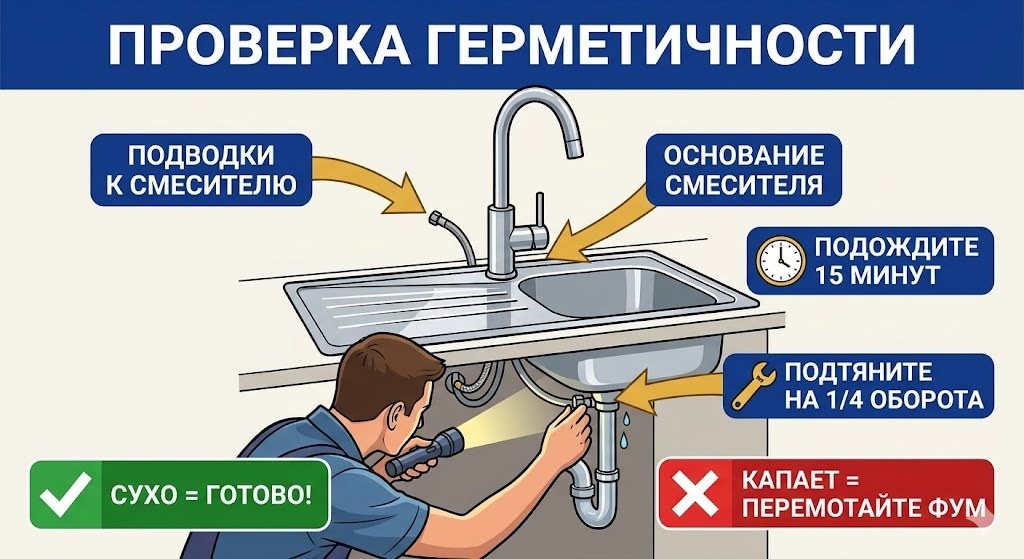 ПРОВЕРКА ГЕРМЕТИЧНОСТИ

ПОДВОДКИ К СМЕСИТЕЛЮ

ОСНОВАНИЕ СМЕСИТЕЛЯ

ПОДОЖДИТЕ 15 МИНУТ

ПОДТЯНИТЕ НА 1/4 ОБОРОТА

СУХО = ГОТОВО!

КАПАЕТ = ПЕРЕМОТАЙТЕ ФУМ