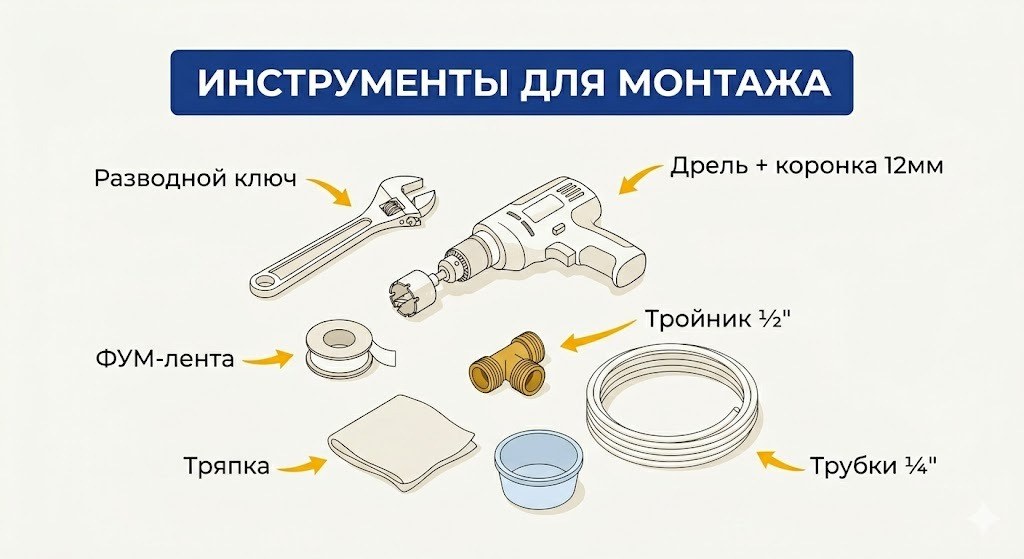 ИНСТРУМЕНТЫ ДЛЯ МОНТАЖА

Разводной ключ

Дрель + коронка 12мм

ФУМ-лента

Тройник ½"

Тряпка

Трубки ¼"