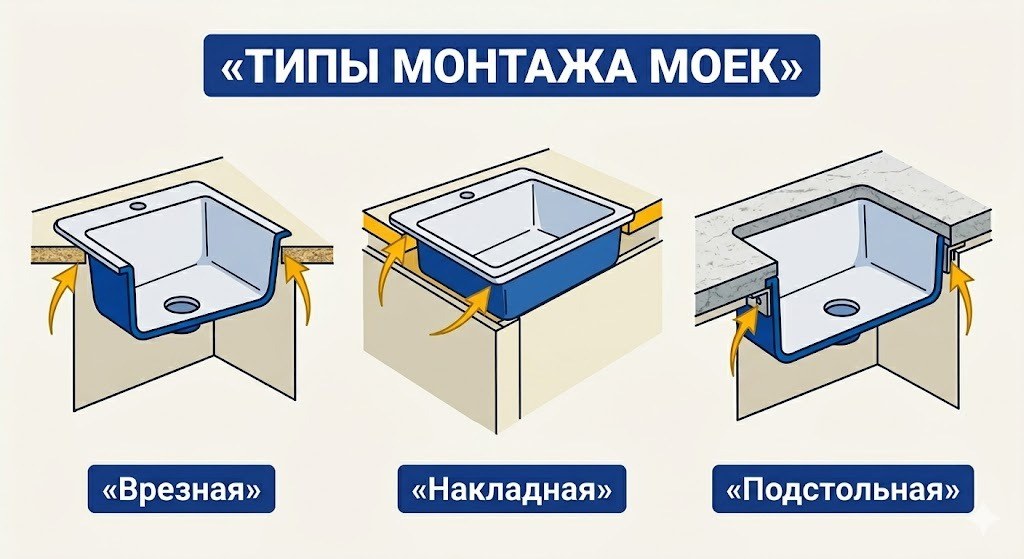 «ТИПЫ МОНТАЖА МОЕК»

«Врезная»

«Накладная»

«Подстольная»