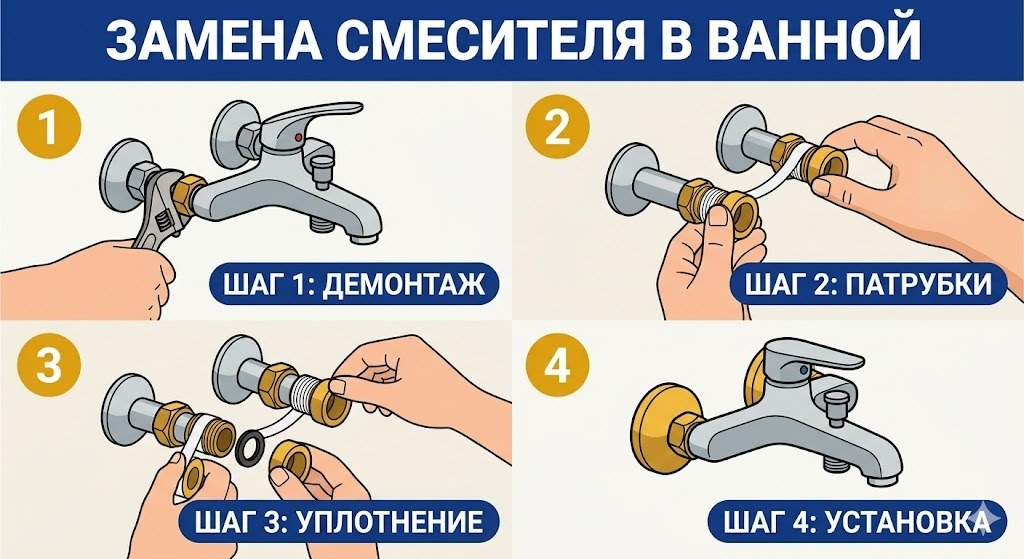 ЗАМЕНА СМЕСИТЕЛЯ В ВАННОЙ

1
ШАГ 1: ДЕМОНТАЖ

2
ШАГ 2: ПАТРУБКИ

3
ШАГ 3: УПЛОТНЕНИЕ

4
ШАГ 4: УСТАНОВКА