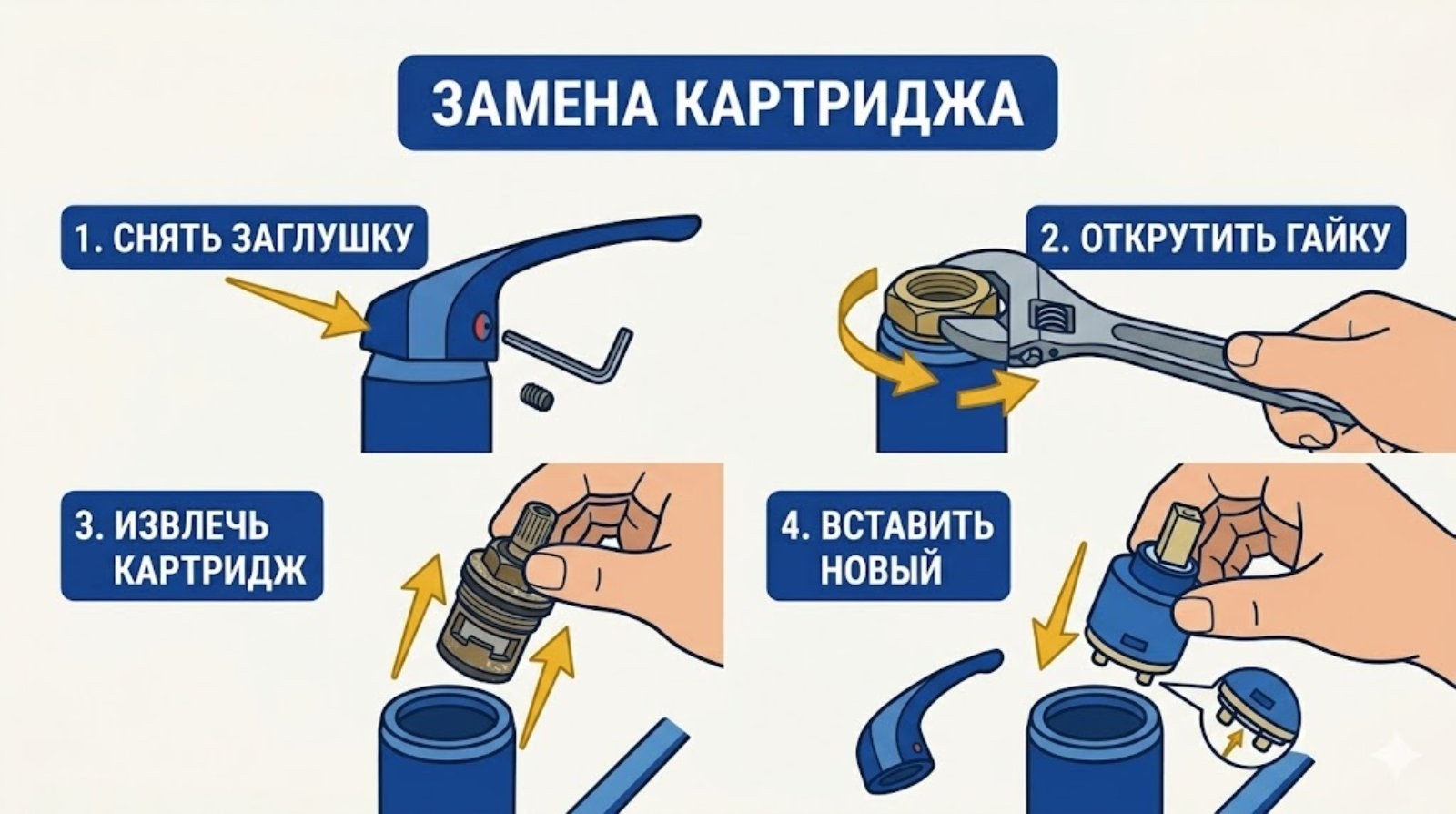 ЗАМЕНА КАРТРИДЖА

1. СНЯТЬ ЗАГЛУШКУ

2. ОТКРУТИТЬ ГАЙКУ

3. ИЗВЛЕЧЬ КАРТРИДЖ

4. ВСТАВИТЬ НОВЫЙ