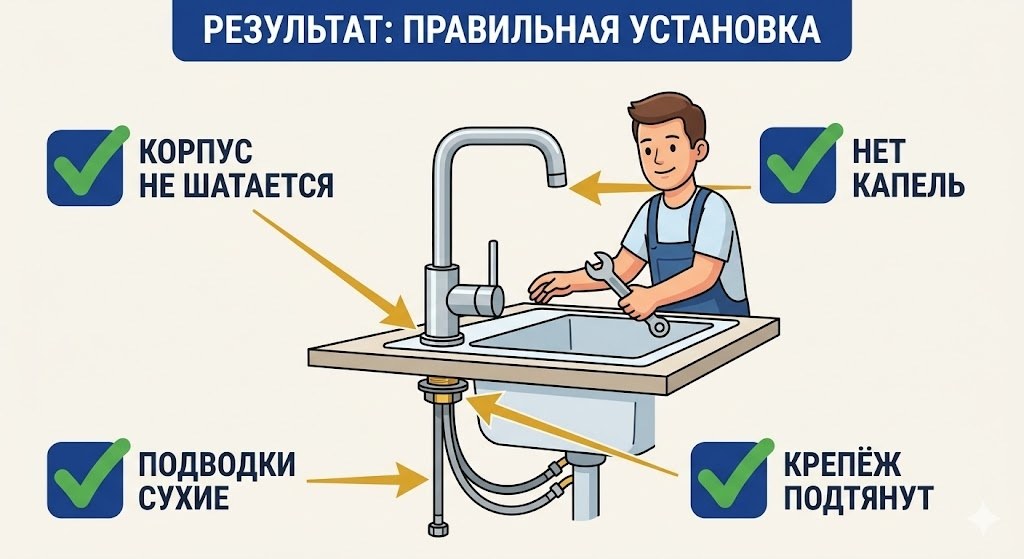 РЕЗУЛЬТАТ: ПРАВИЛЬНАЯ УСТАНОВКА

КОРПУС НЕ ШАТАЕТСЯ

НЕТ КАПЕЛЬ

ПОДВОДКИ СУХИЕ

КРЕПЁЖ ПОДТЯНУТ