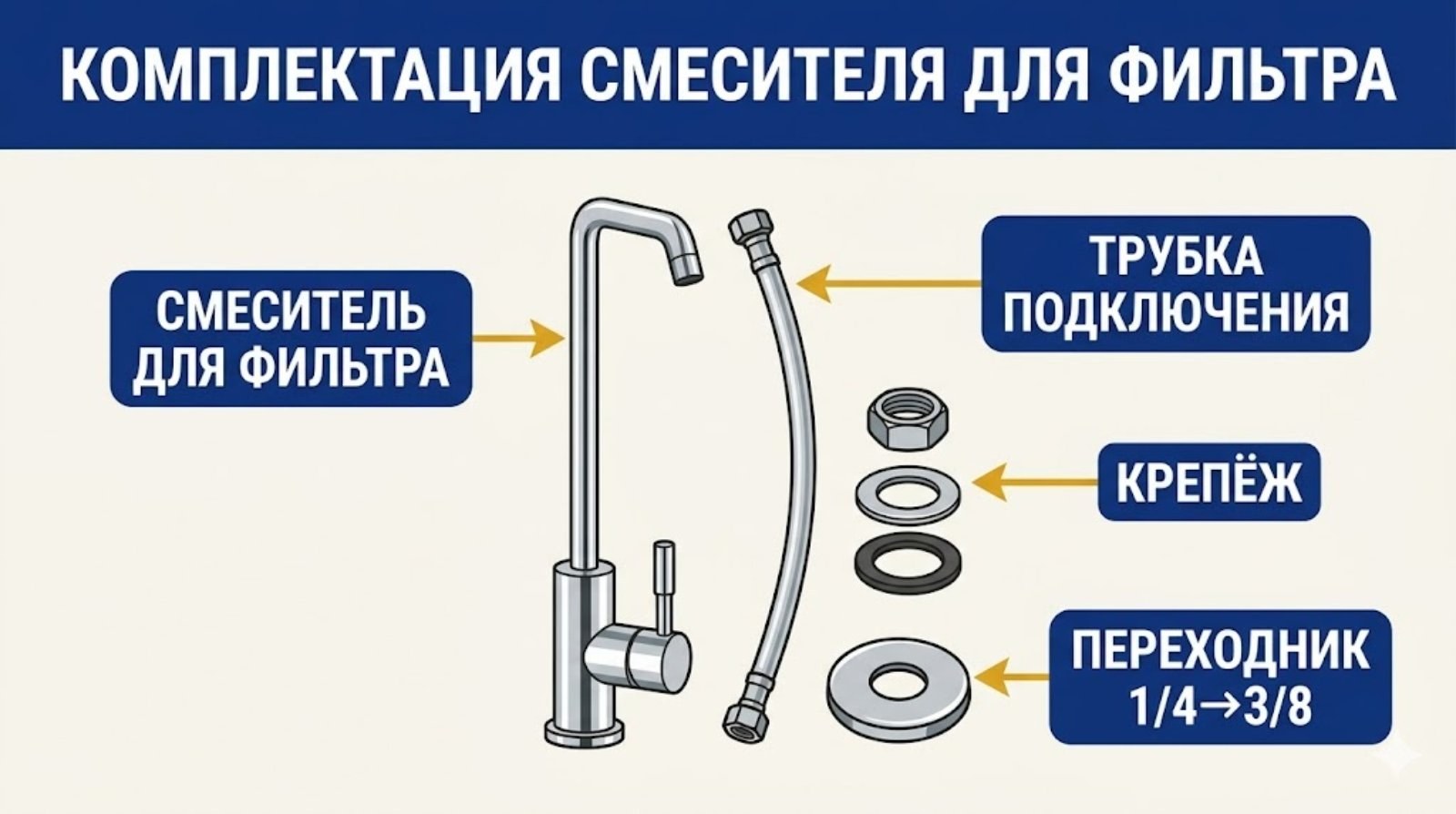 КОМПЛЕКТАЦИЯ СМЕСИТЕЛЯ ДЛЯ ФИЛЬТРА

СМЕСИТЕЛЬ ДЛЯ ФИЛЬТРА

ТРУБКА ПОДКЛЮЧЕНИЯ

КРЕПЁЖ

ПЕРЕХОДНИК 1/4→3/8