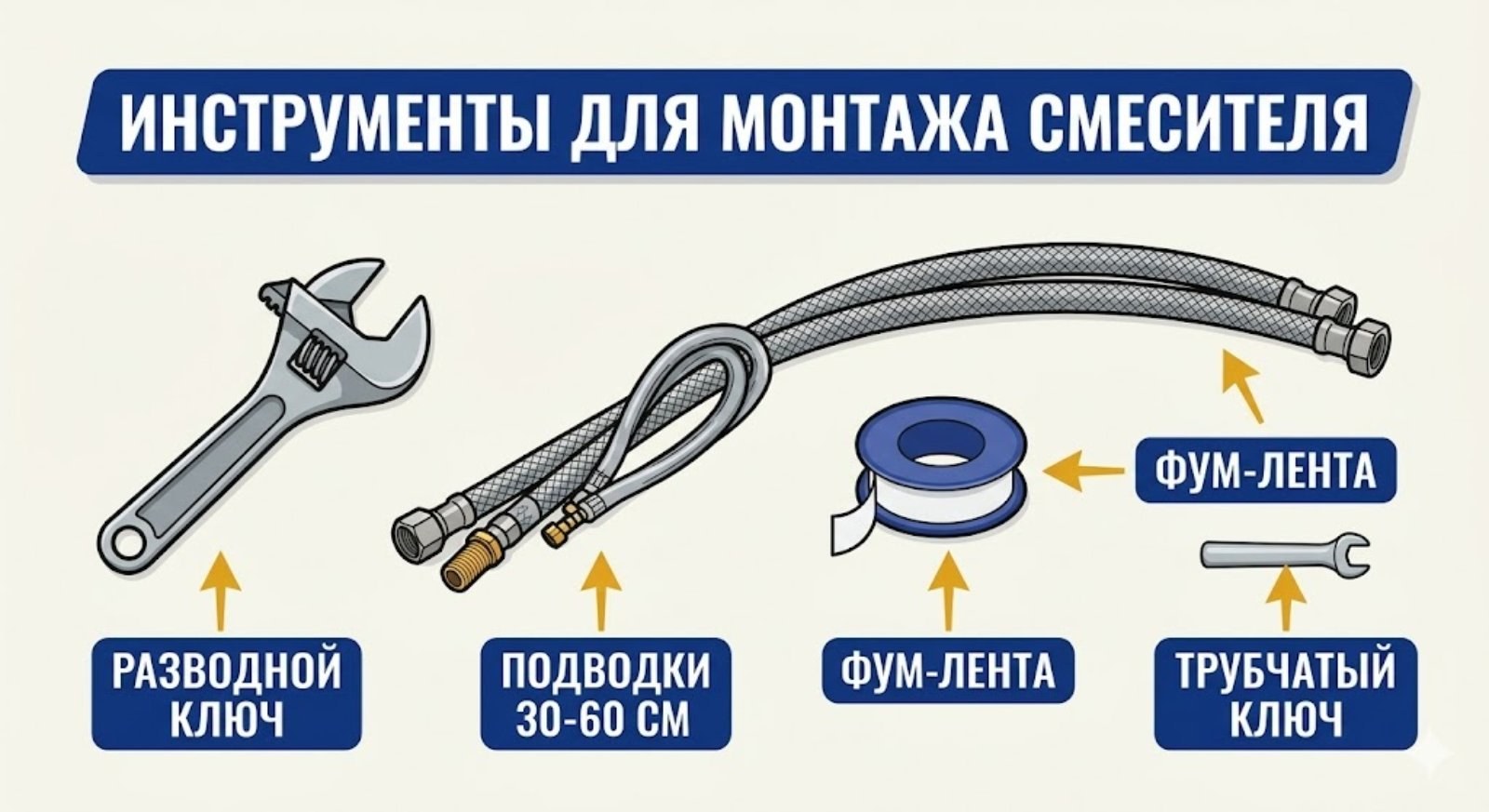 ИНСТРУМЕНТЫ ДЛЯ МОНТАЖА СМЕСИТЕЛЯ

ФУМ-ЛЕНТА

РАЗВОДНОЙ КЛЮЧ

ПОДВОДКИ 30-60 СМ

ФУМ-ЛЕНТА

ТРУБЧАТЫЙ КЛЮЧ