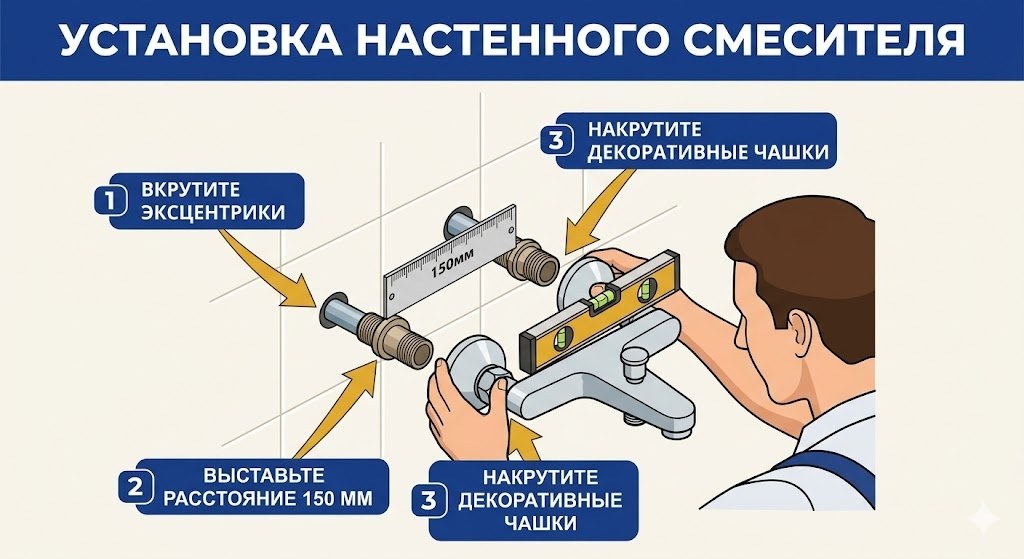 УСТАНОВКА НАСТЕННОГО СМЕСИТЕЛЯ

3 НАКРУТИТЕ ДЕКОРАТИВНЫЕ ЧАШКИ

1 ВКРУТИТЕ ЭКСЦЕНТРИКИ

150мм

2 ВЫСТАВЬТЕ РАССТОЯНИЕ 150 ММ

3 НАКРУТИТЕ ДЕКОРАТИВНЫЕ ЧАШКИ