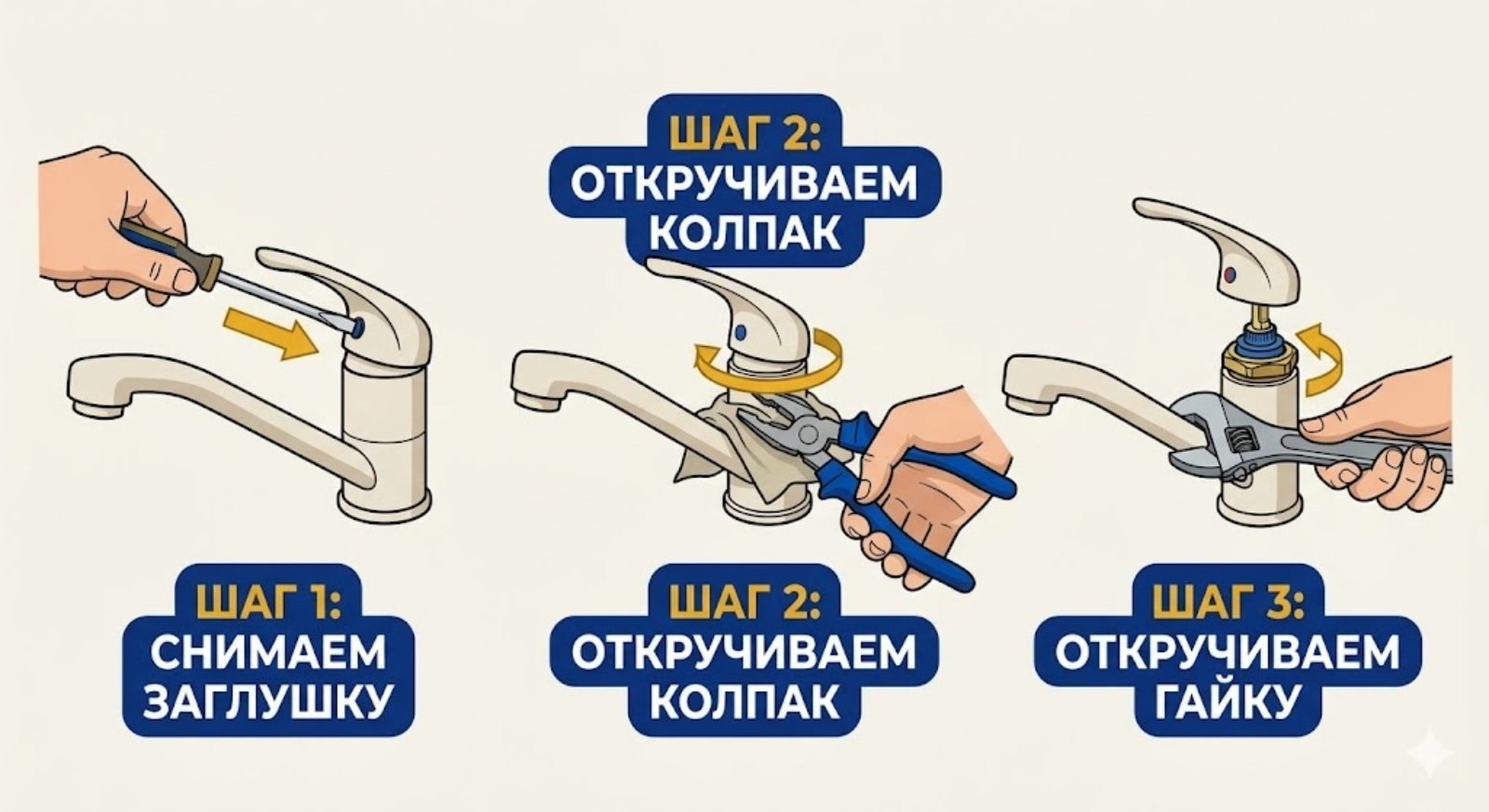 ШАГ 2:
ОТКРУЧИВАЕМ
КОЛПАК

ШАГ 1:
СНИМАЕМ
ЗАГЛУШКУ

ШАГ 2:
ОТКРУЧИВАЕМ
КОЛПАК

ШАГ 3:
ОТКРУЧИВАЕМ
ГАЙКУ