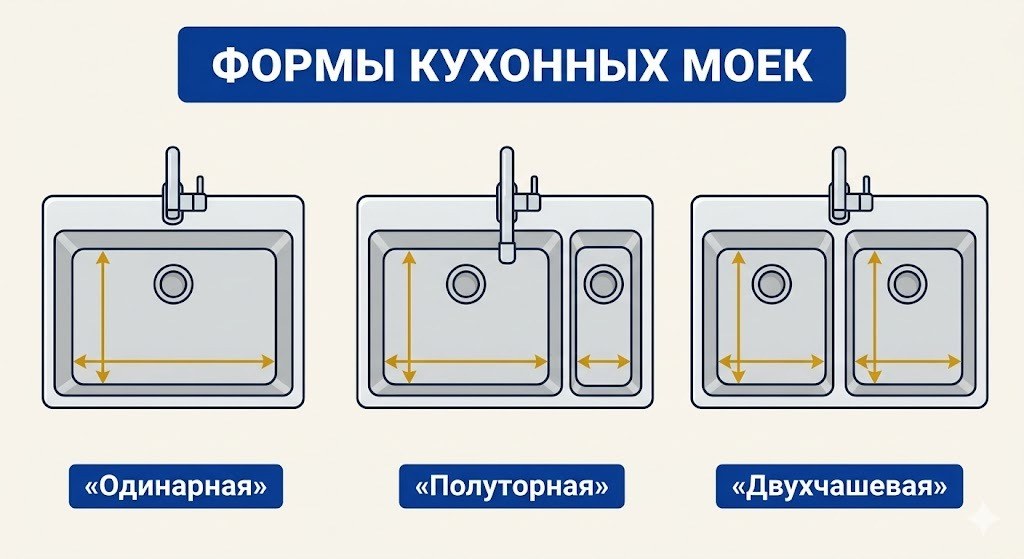 ФОРМЫ КУХОННЫХ МОЕК

«Одинарная»

«Полуторная»

«Двухчашевая»