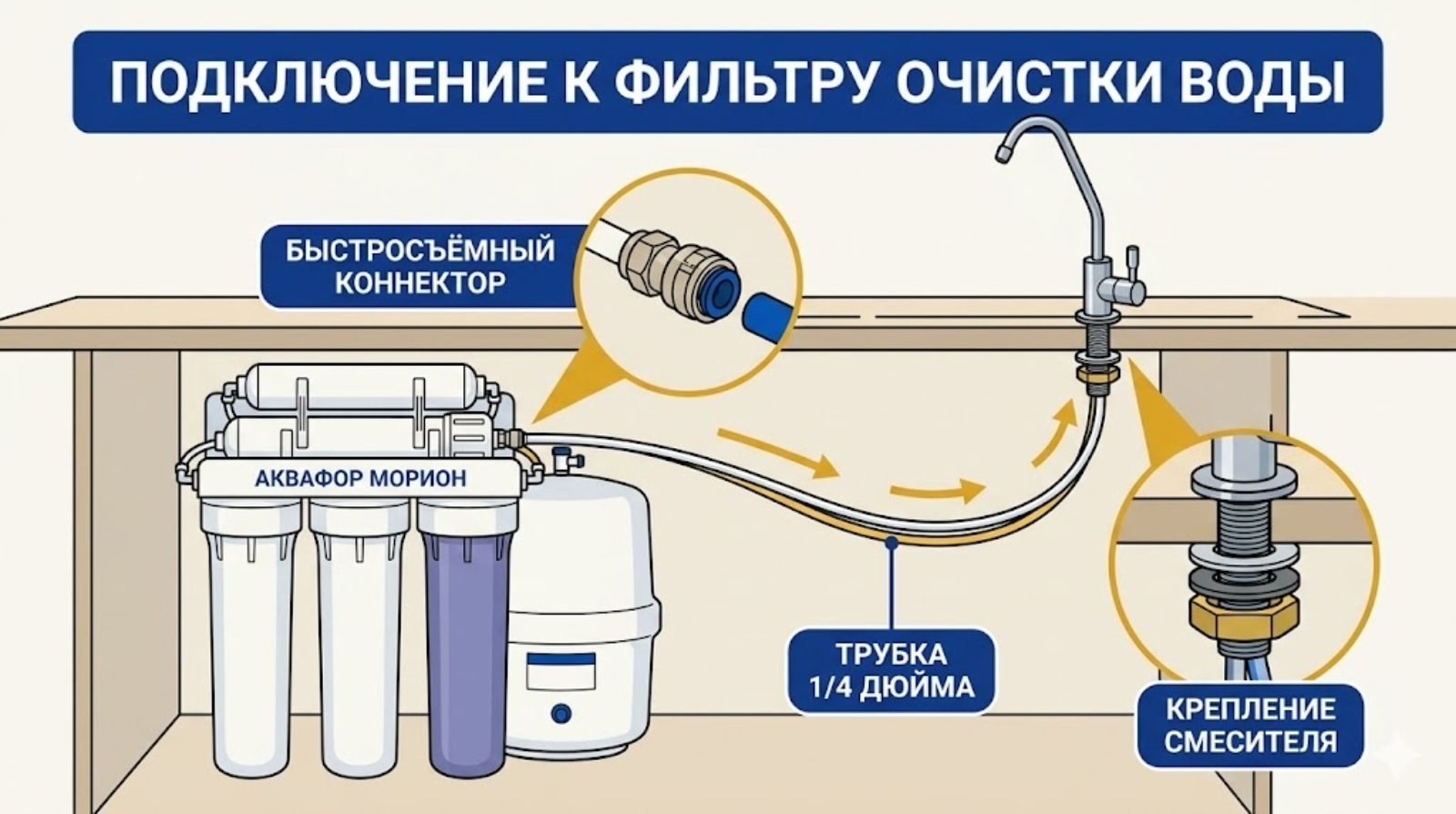 ПОДКЛЮЧЕНИЕ К ФИЛЬТРУ ОЧИСТКИ ВОДЫ

БЫСТРОСЪЁМНЫЙ КОННЕКТОР

АКВАФОР МОРИОН

ТРУБКА 1/4 ДЮЙМА

КРЕПЛЕНИЕ СМЕСИТЕЛЯ