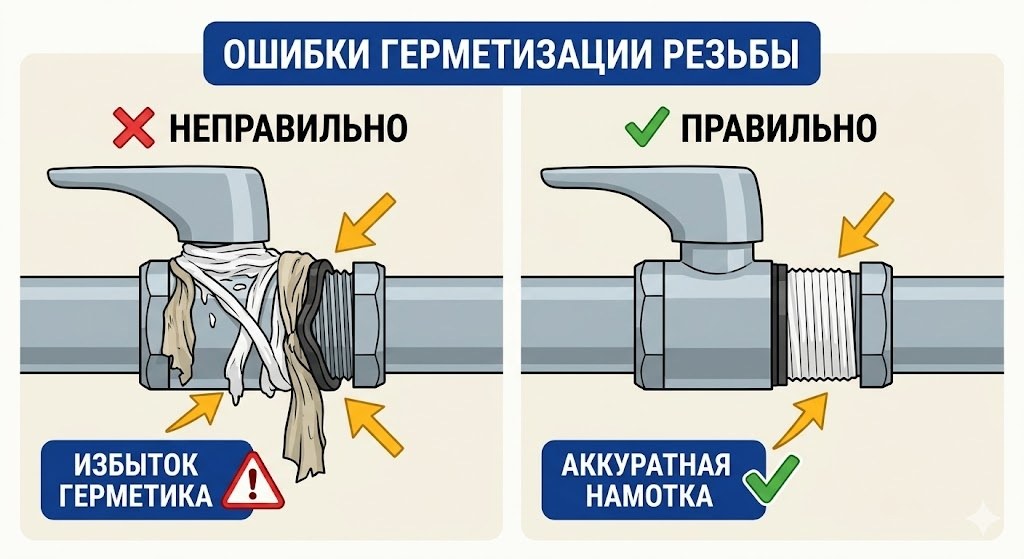 ОШИБКИ ГЕРМЕТИЗАЦИИ РЕЗЬБЫ

НЕПРАВИЛЬНО

ИЗБЫТОК ГЕРМЕТИКА

ПРАВИЛЬНО

АККУРАТНАЯ НАМОТКА