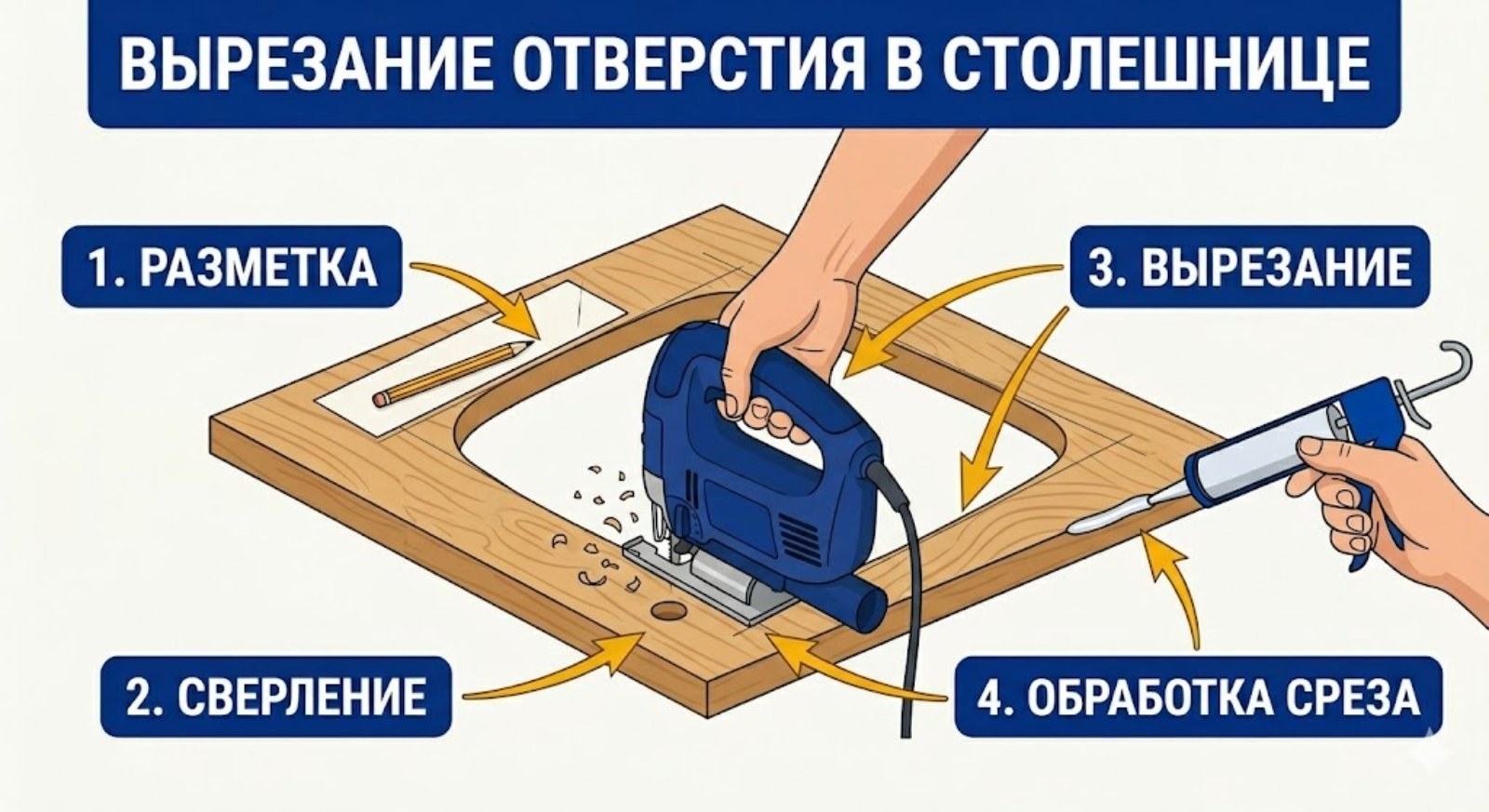 ВЫРЕЗАНИЕ ОТВЕРСТИЯ В СТОЛЕШНИЦЕ

1. РАЗМЕТКА

3. ВЫРЕЗАНИЕ

2. СВЕРЛЕНИЕ

4. ОБРАБОТКА СРЕЗА