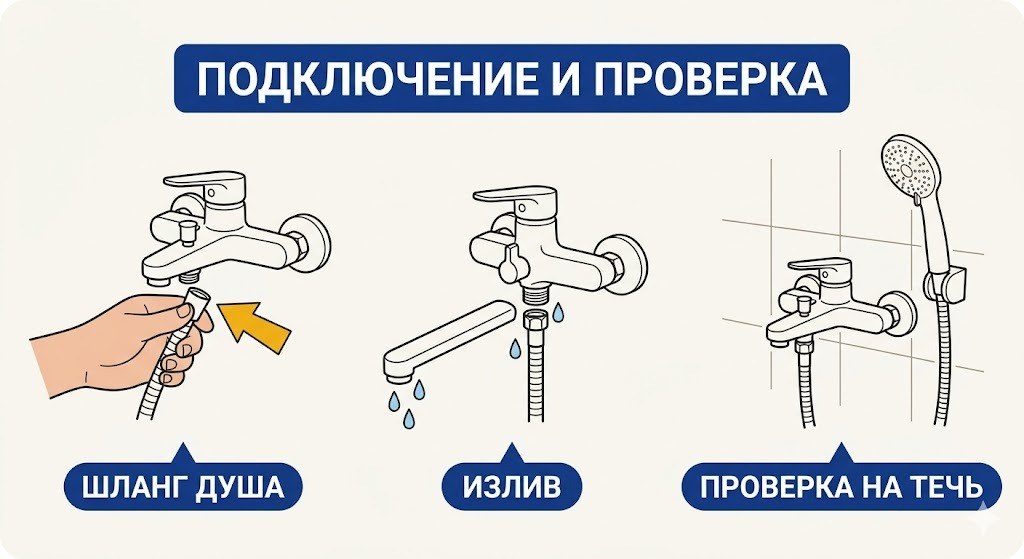 ПОДКЛЮЧЕНИЕ И ПРОВЕРКА

ШЛАНГ ДУША

ИЗЛИВ

ПРОВЕРКА НА ТЕЧЬ