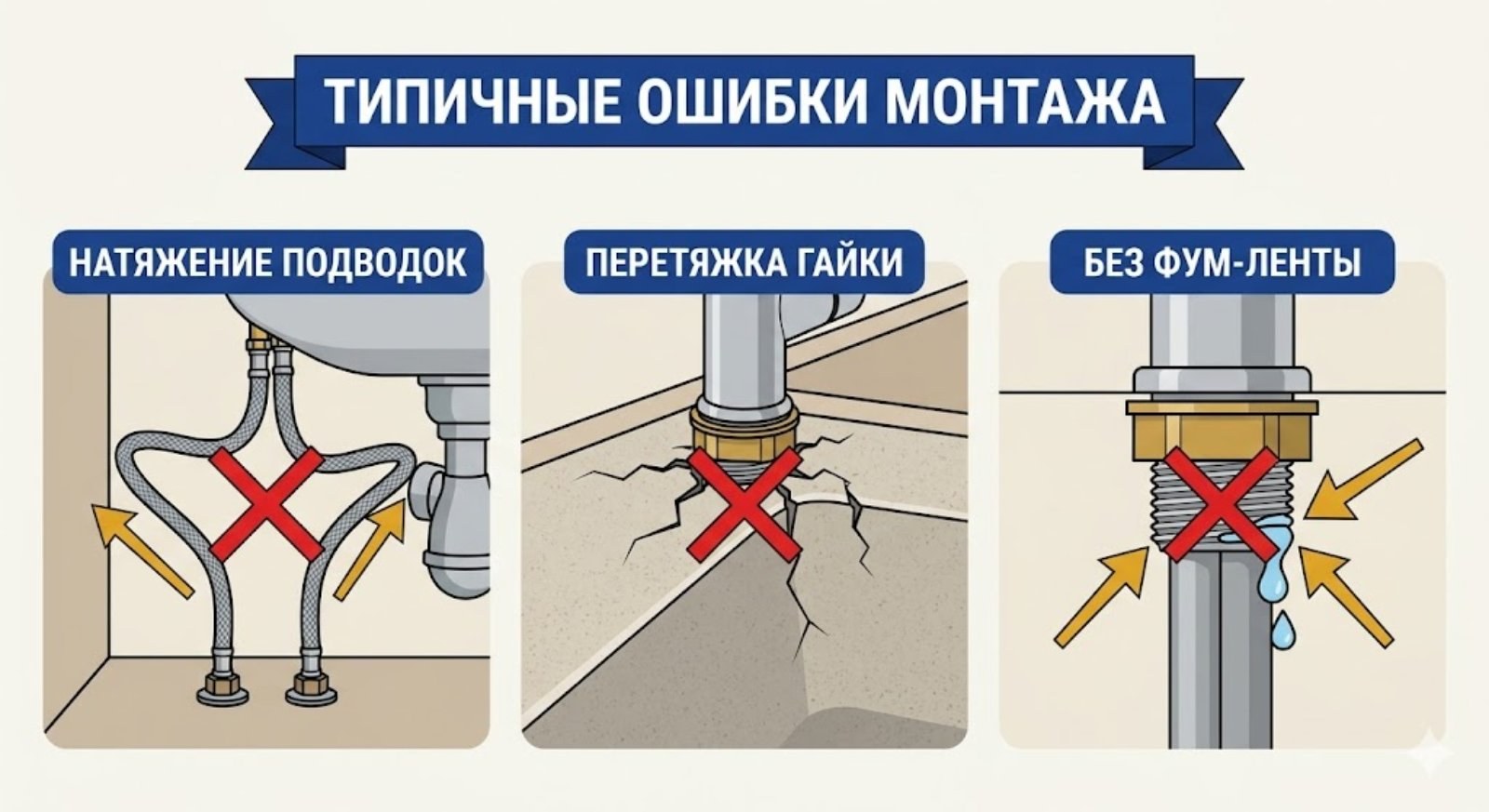 ТИПИЧНЫЕ ОШИБКИ МОНТАЖА

НАТЯЖЕНИЕ ПОДВОДОК

ПЕРЕТЯЖКА ГАЙКИ

БЕЗ ФУМ-ЛЕНТЫ