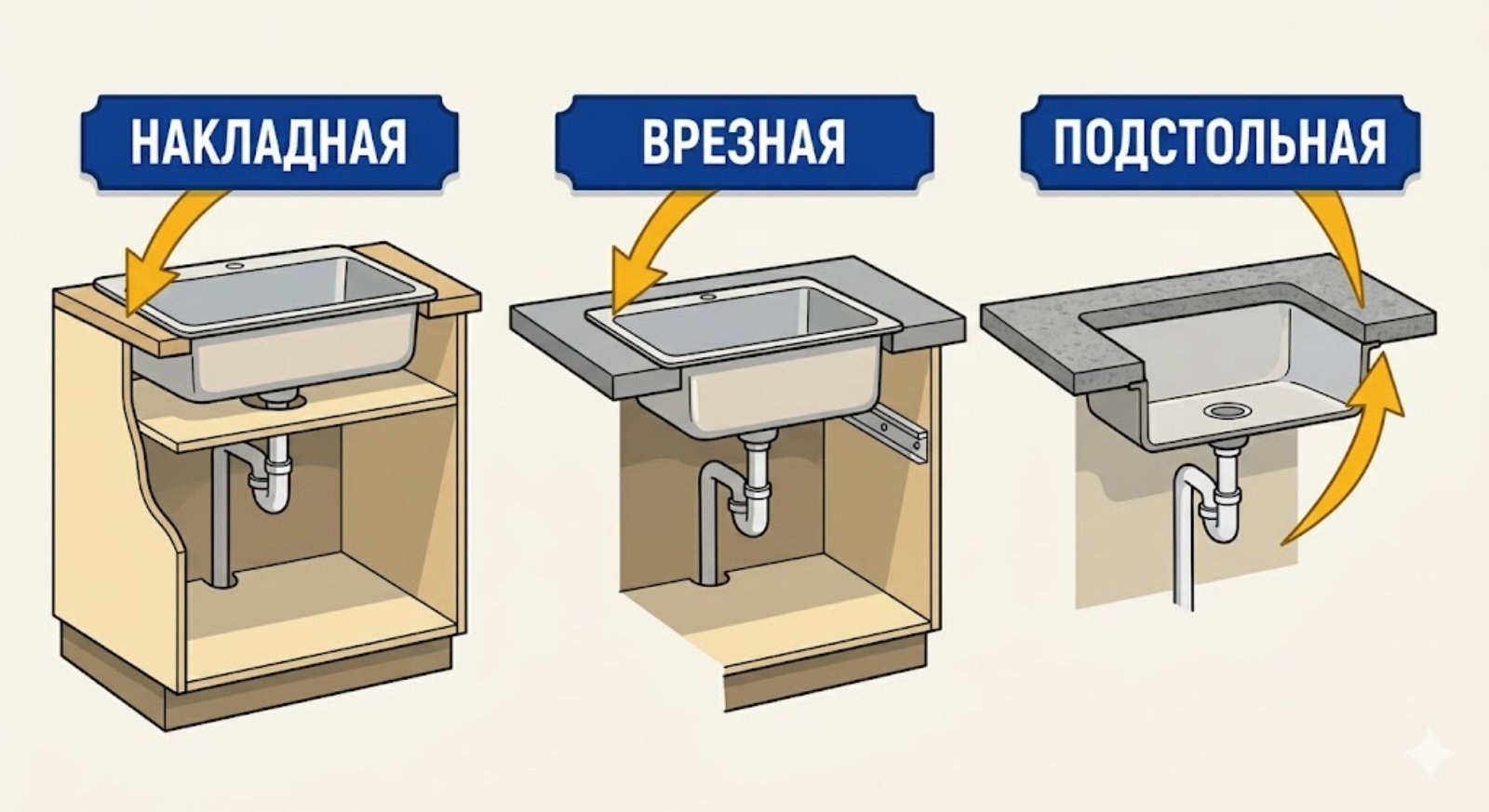 НАКЛАДНАЯ

ВРЕЗНАЯ

ПОДСТОЛЬНАЯ