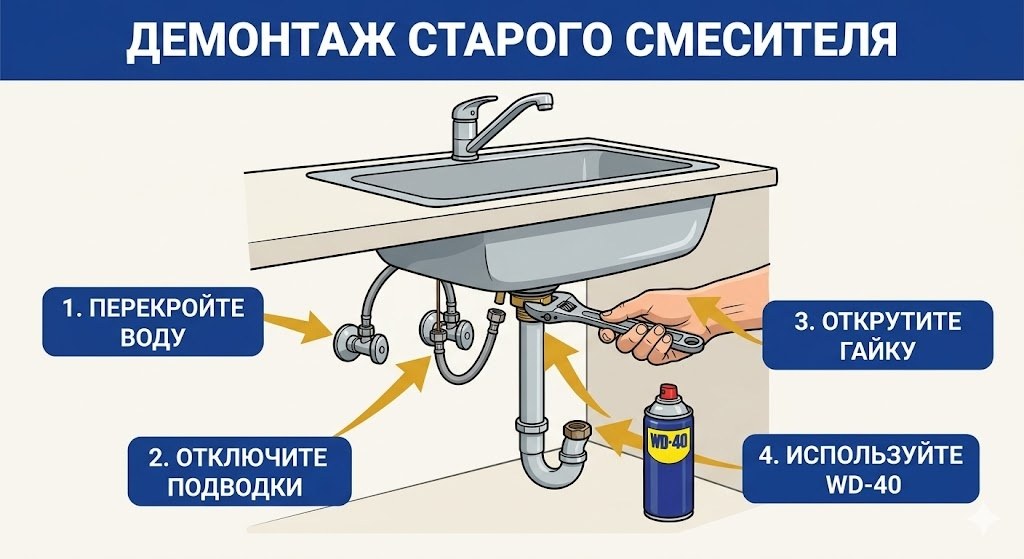 ДЕМОНТАЖ СТАРОГО СМЕСИТЕЛЯ

1. ПЕРЕКРОЙТЕ ВОДУ

2. ОТКЛЮЧИТЕ ПОДВОДКИ

3. ОТКРУТИТЕ ГАЙКУ

4. ИСПОЛЬЗУЙТЕ WD-40

WD-40