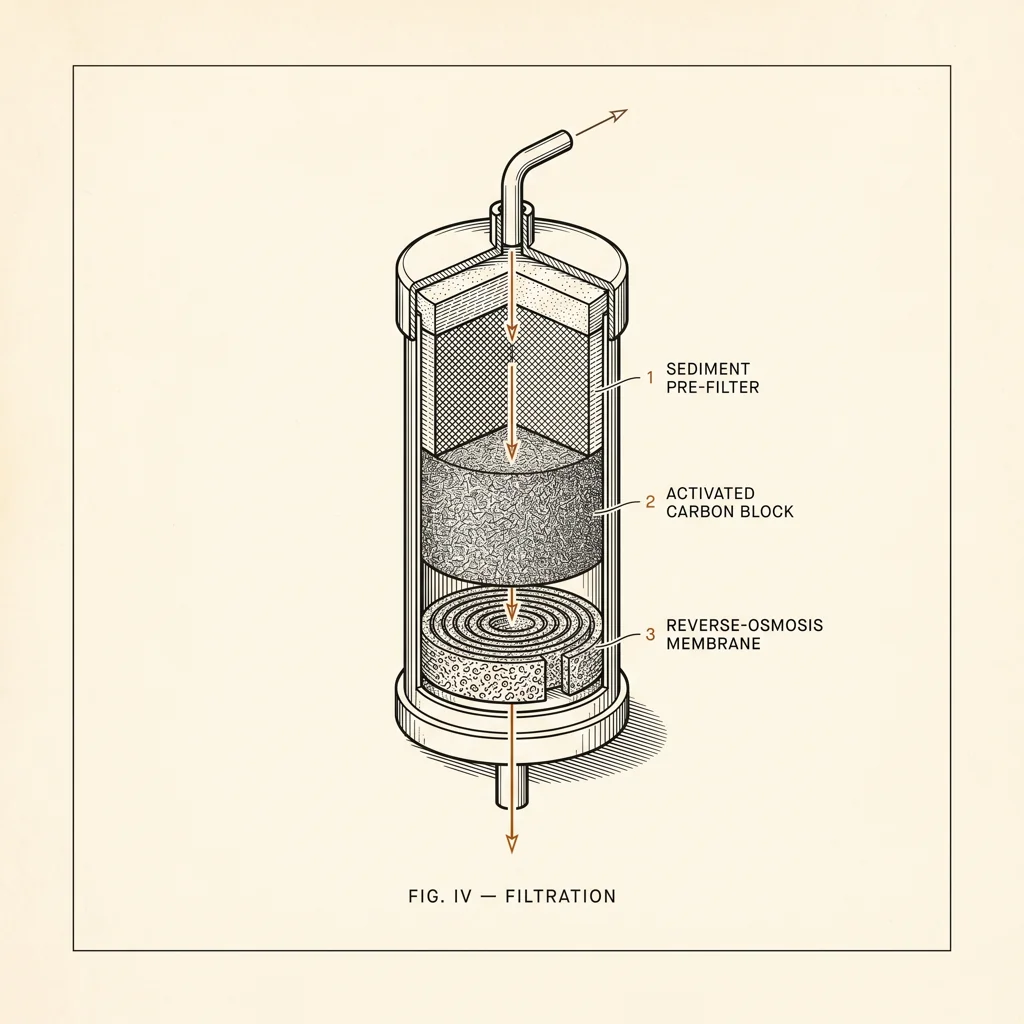 1 SEDIMENT PRE-FILTER

2 ACTIVATED CARBON BLOCK

3 REVERSE-OSMOSIS MEMBRANE

FIG. IV — FILTRATION