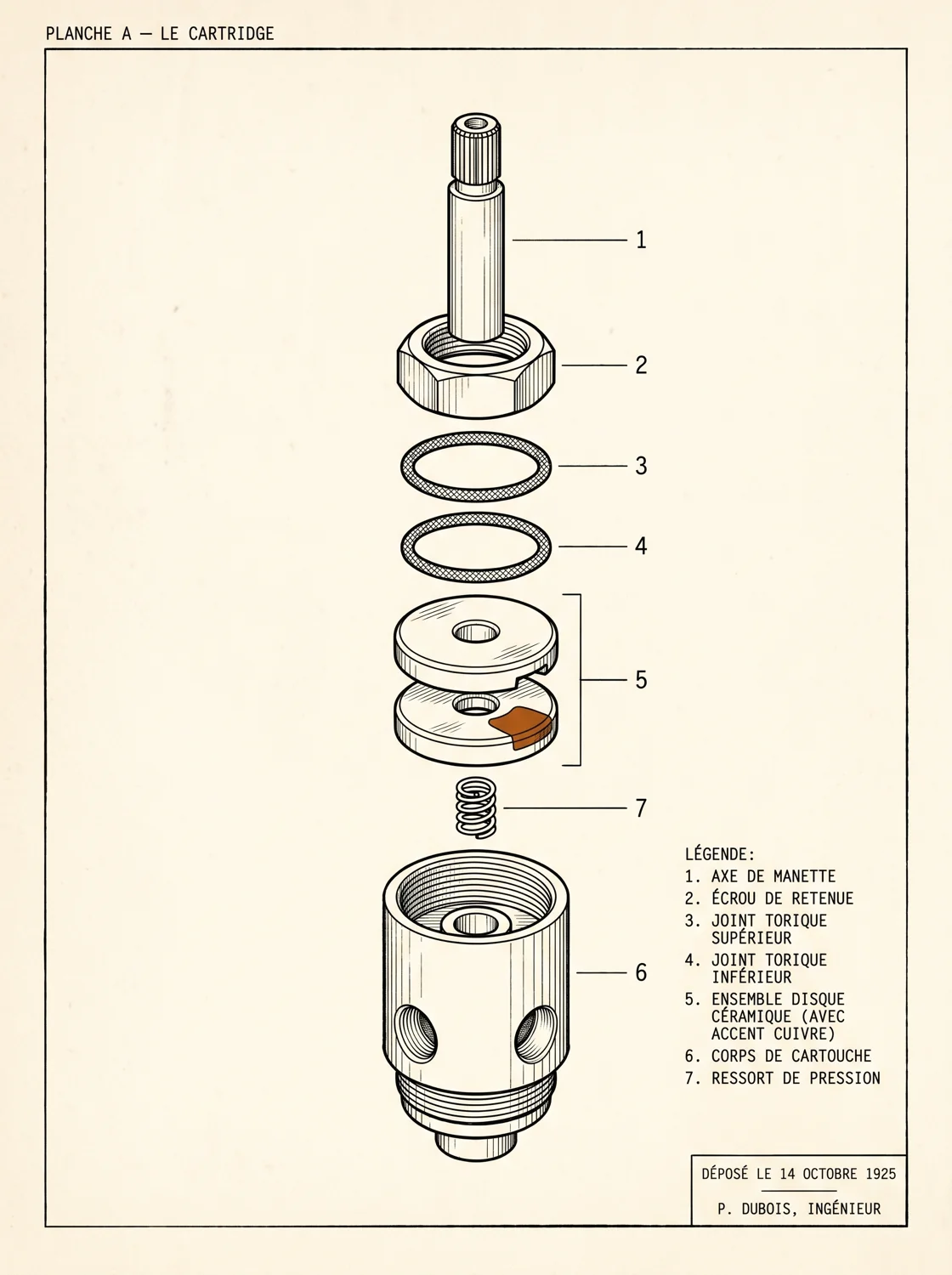 PLANCHE A — LE CARTRIDGE

1

2

3

4

5

7

6

LÉGENDE:
1. AXE DE MANETTE
2. ÉCROU DE RETENUE
3. JOINT TORIQUE SUPÉRIEUR
4. JOINT TORIQUE INFÉRIEUR
5. ENSEMBLE DISQUE CÉRAMIQUE (AVEC ACCENT CUIVRE)
6. CORPS DE CARTOUCHE
7. RESSORT DE PRESSION

DÉPOSÉ LE 14 OCTOBRE 1925

P. DUBOIS, INGÉNIEUR